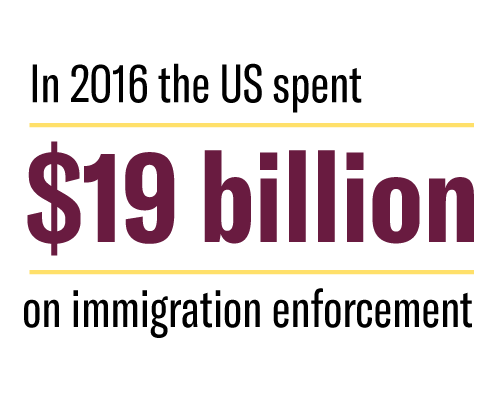 In 2016 the US spent

\$19 billion

on immigration enforcement