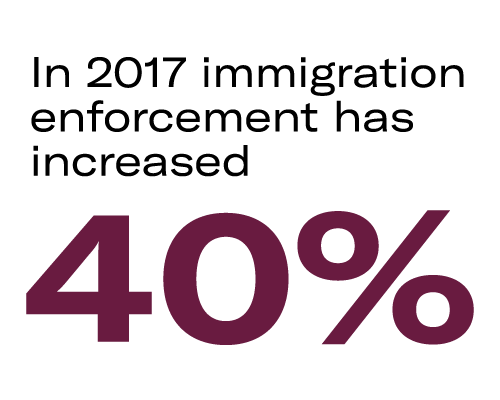 In 2017 immigration enforcement has increased

40%